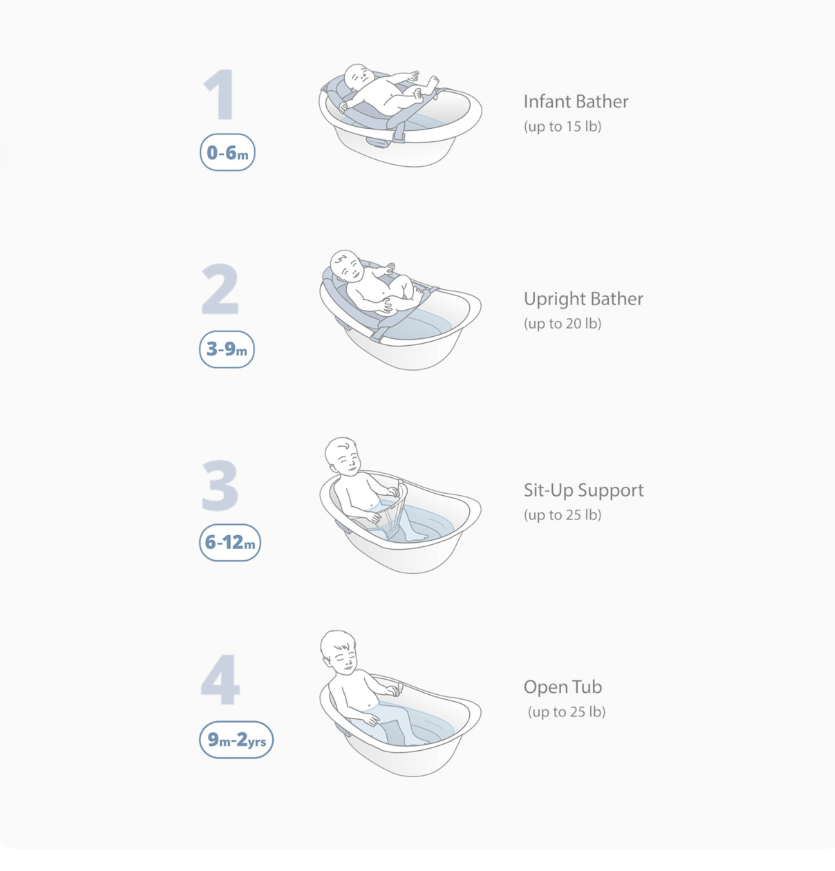 1
0-6m

Infant Bather
(up to 15 lb)

2
3-9m

Upright Bather
(up to 20 lb)

3
6-12m

Sit-Up Support
(up to 25 lb)

4
9m-2yrs

Open Tub
(up to 25 lb)